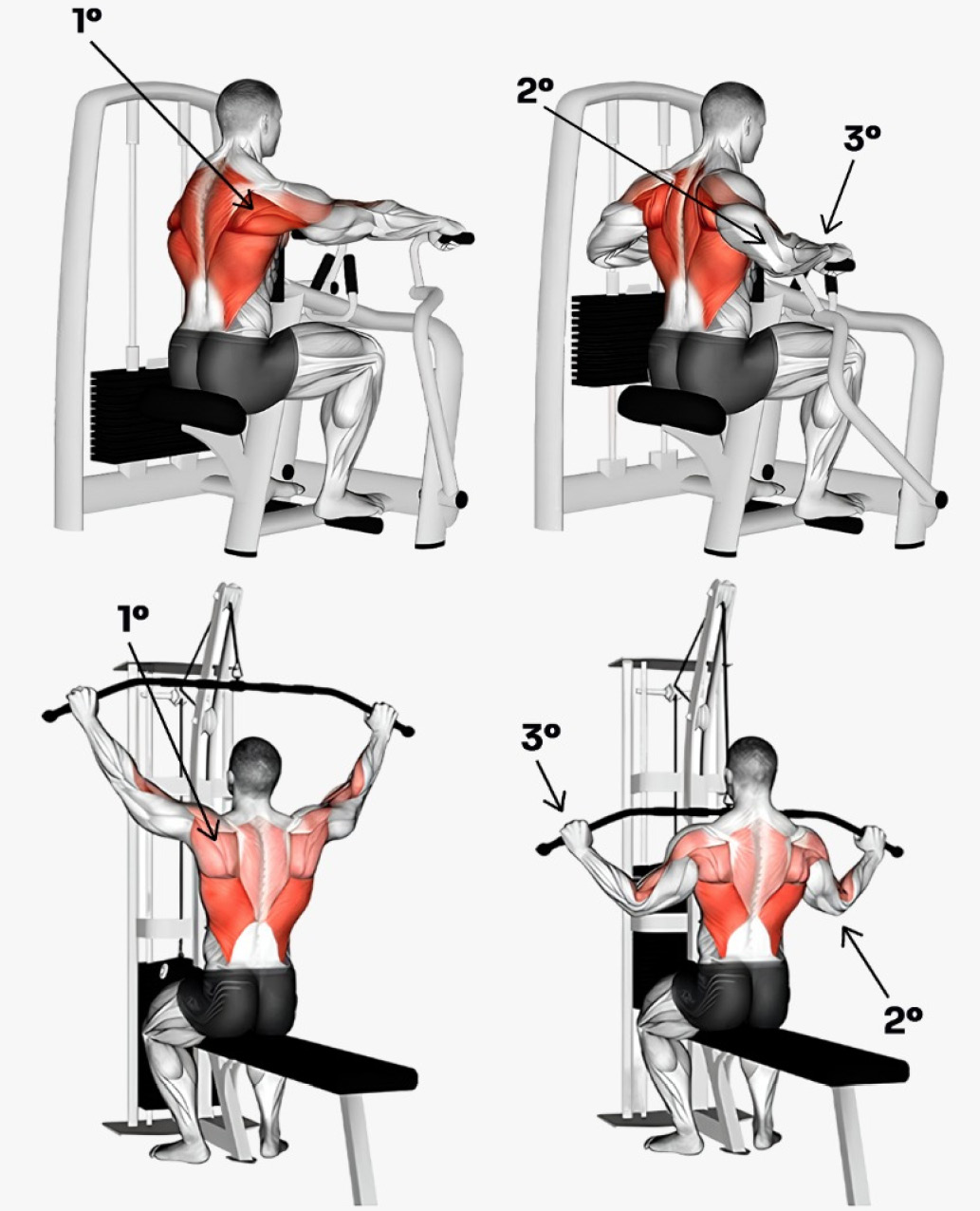 1º

2º

3º

1º

3º

2º