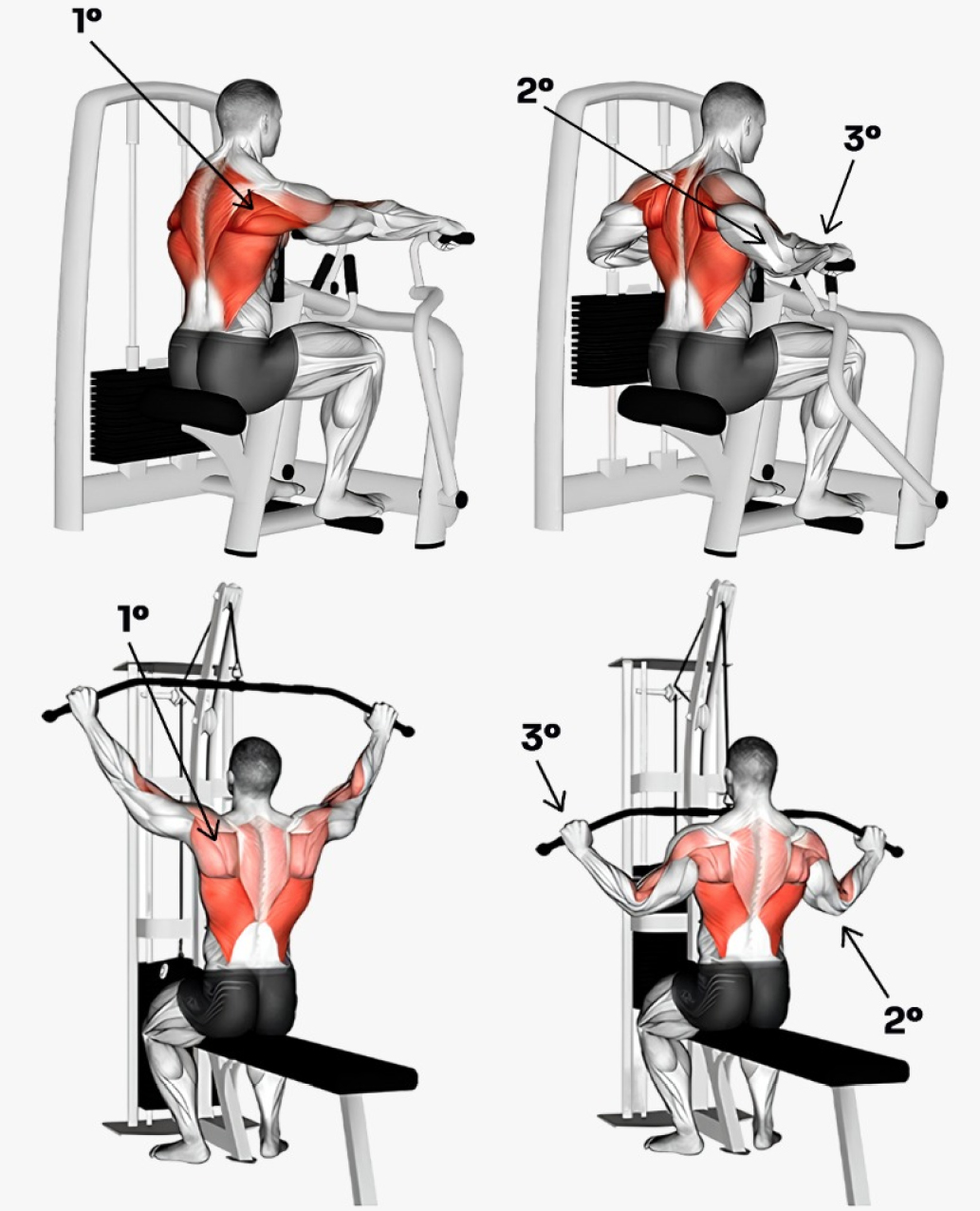 1º

2º

3º

1º

3º

2º